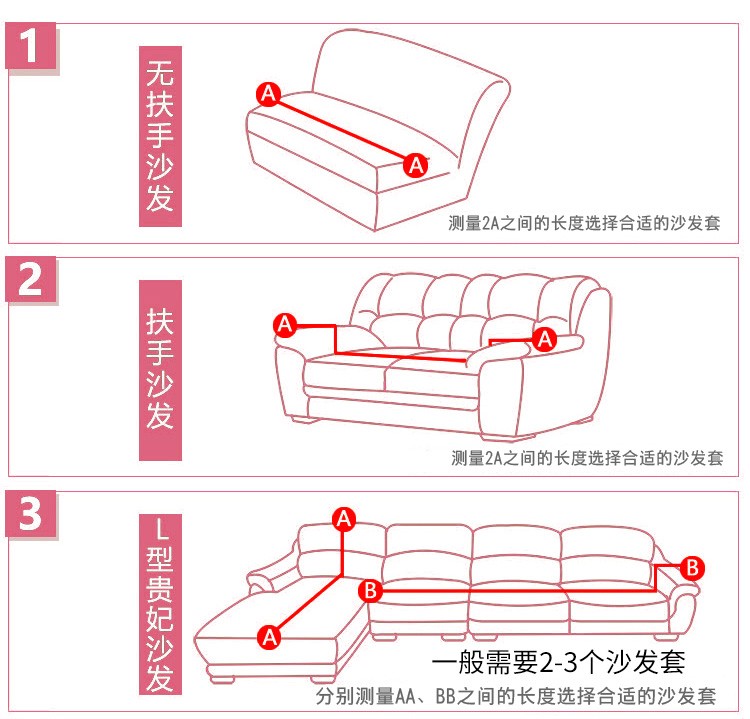 1

无扶手沙发

A

A

测量2A之间的长度选择合适的沙发套

2

扶手沙发

A

A

测量2A之间的长度选择合适的沙发套

3

L型贵妃沙发

A

A

B

B

一般需要2-3个沙发套

分别测量AA、BB之间的长度选择合适的沙发套