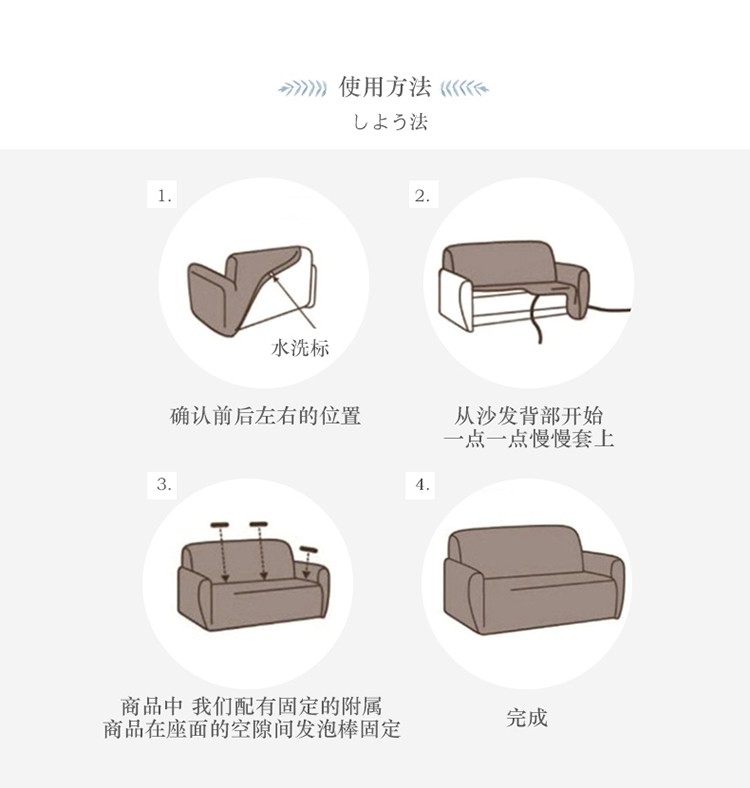 使用方法
しよう法

1.

水洗标

确认前后左右的位置

2.

从沙发背部开始
一点一点慢慢套上

3.

商品中 我们配有固定的附属
商品在座面的空隙间发泡棒固定

4.

完成