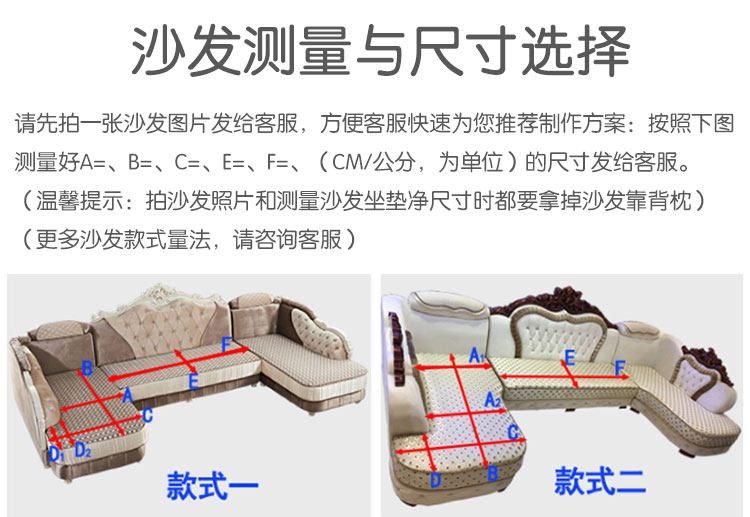 沙发测量与尺寸选择

请先拍一张沙发图片发给客服，方便客服快速为您推荐制作方案：按照下图测量好A=、B=、C=、E=、F=、（CM/公分，为单位）的尺寸发给客服。
（温馨提示：拍沙发照片和测量沙发坐垫净尺寸时都要拿掉沙发靠背枕）
（更多沙发款式量法，请咨询客服）

B
F
E
A
C
$D_1$
$D_2$
款式一

$A_1$
E
F
$A_2$
C
D
B
款式二