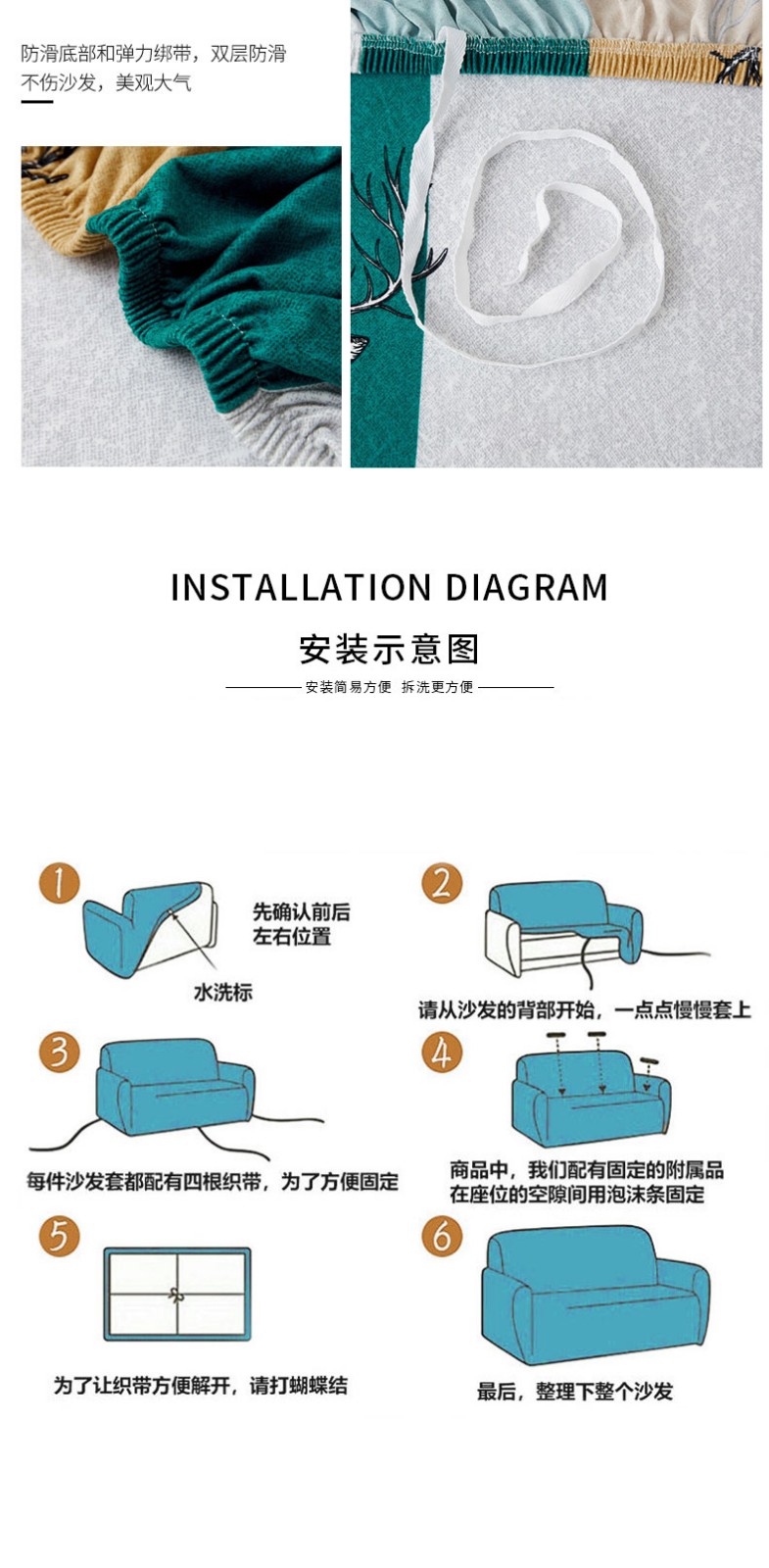 防滑底部和弹力绑带，双层防滑
不伤沙发，美观大气

INSTALLATION DIAGRAM

安装示意图

安装简易方便 拆洗更方便

1

先确认前后
左右位置

水洗标

2

请从沙发的背部开始，一点点慢慢套上

3

每件沙发套都配有四根织带，为了方便固定

4

商品中，我们配有固定的附属品
在座位的空隙间用泡沫条固定

5

为了让织带方便解开，请打蝴蝶结

6

最后，整理下整个沙发