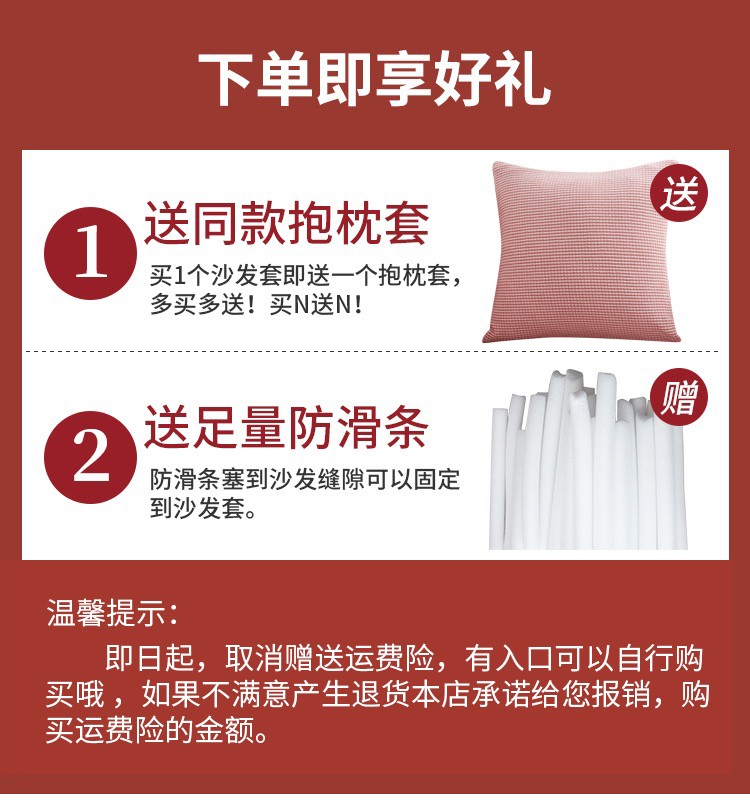 下单即享好礼

1 送同款抱枕套

买1个沙发套即送一个抱枕套，多买多送！买N送N！

送

2 送足量防滑条

防滑条塞到沙发缝隙可以固定到沙发套。

赠

温馨提示：

即日起，取消赠送运费险，有入口可以自行购买哦，如果不满意产生退货本店承诺给您报销，购买运费险的金额。