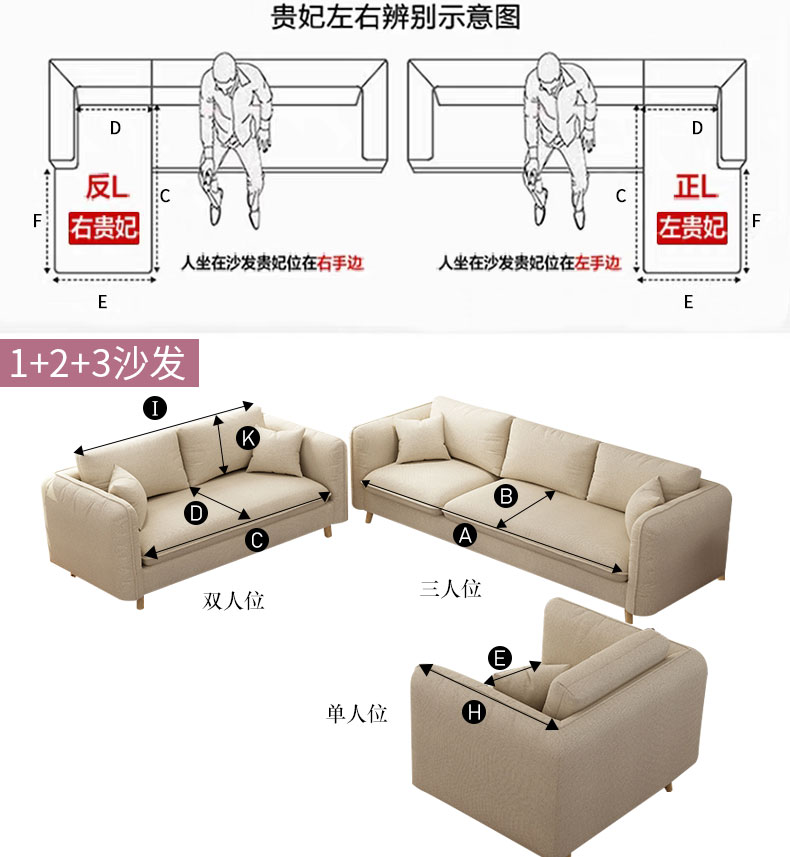 贵妃左右辨别示意图

D
反L
右贵妃
C
F
E
人坐在沙发贵妃位在右手边

D
正L
左贵妃
C
F
E
人坐在沙发贵妃位在左手边

1+2+3沙发

I
K
D
C
双人位

B
A
三人位

E
H
单人位