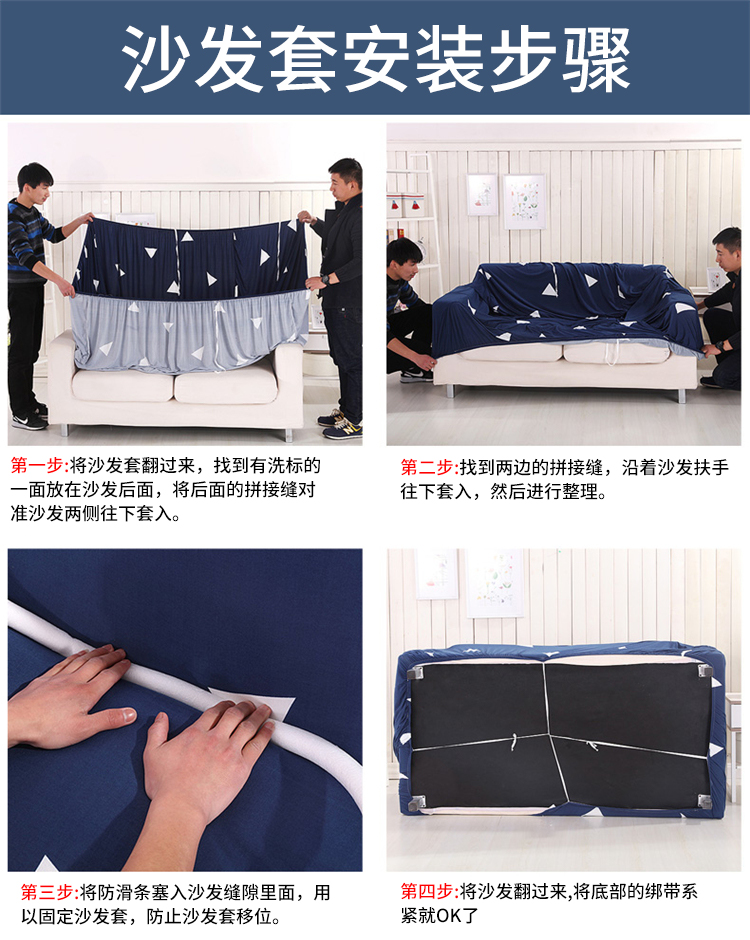 沙发套安装步骤

第一步:将沙发套翻过来，找到有洗标的一面放在沙发后面，将后面的拼接缝对准沙发两侧往下套入。

第二步:找到两边的拼接缝，沿着沙发扶手往下套入，然后进行整理。

第三步:将防滑条塞入沙发缝隙里面，用以固定沙发套，防止沙发套移位。

第四步:将沙发翻过来,将底部的绑带系紧就OK了