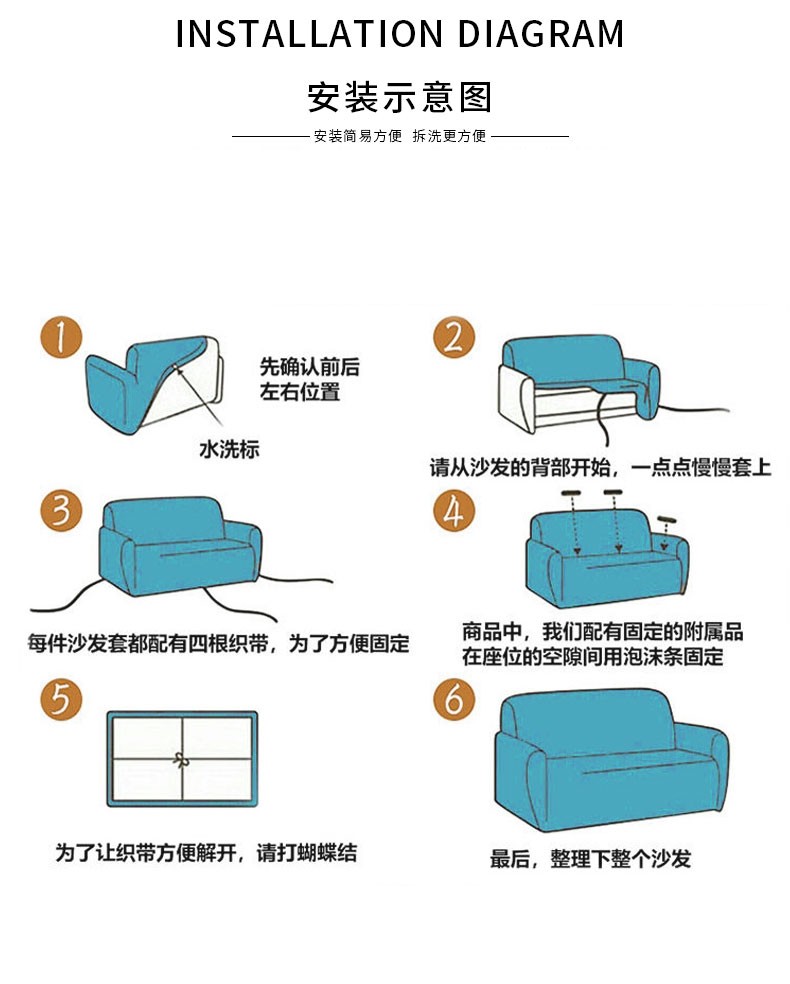 INSTALLATION DIAGRAM

安装示意图

安装简易方便 拆洗更方便

1

先确认前后
左右位置

水洗标

2

请从沙发的背部开始，一点点慢慢套上

3

每件沙发套都配有四根织带，为了方便固定

4

商品中，我们配有固定的附属品
在座位的空隙间用泡沫条固定

5

为了让织带方便解开，请打蝴蝶结

6

最后，整理下整个沙发