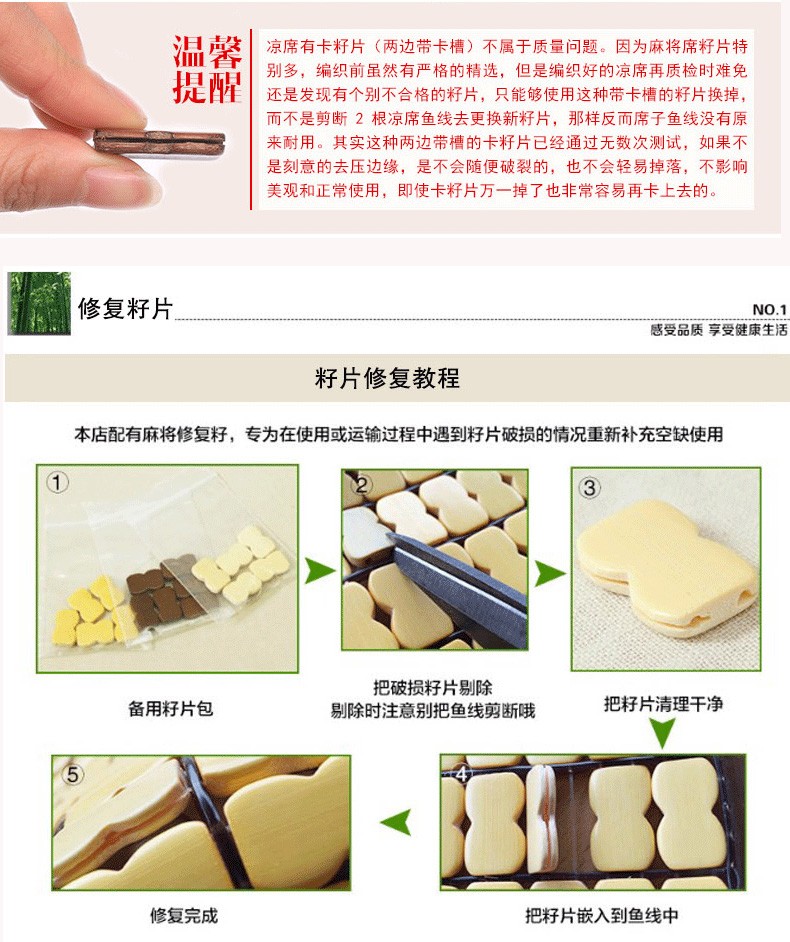 温馨提醒

凉席有卡籽片（两边带卡槽）不属于质量问题。因为麻将席籽片特别多，编织前虽然有严格的精选，但是编织好的凉席再质检时难免还是发现有个别不合格的籽片，只能够使用这种带卡槽的籽片换掉，而不是剪断 2 根凉席鱼线去更换新籽片，那样反而席子鱼线没有原来耐用。其实这种两边带槽的卡籽片已经通过无数次测试，如果不是刻意的去压边缘，是不会随便破裂的，也不会轻易掉落，不影响美观和正常使用，即使卡籽片万一掉了也非常容易再卡上去的。

修复籽片

NO.1

感受品质 享受健康生活

籽片修复教程

本店配有麻将修复籽，专为在使用或运输过程中遇到籽片破损的情况重新补充空缺使用

①

备用籽片包

②

把破损籽片剔除
剔除时注意别把鱼线剪断哦

③

把籽片清理干净

④

把籽片嵌入到鱼线中

⑤

修复完成