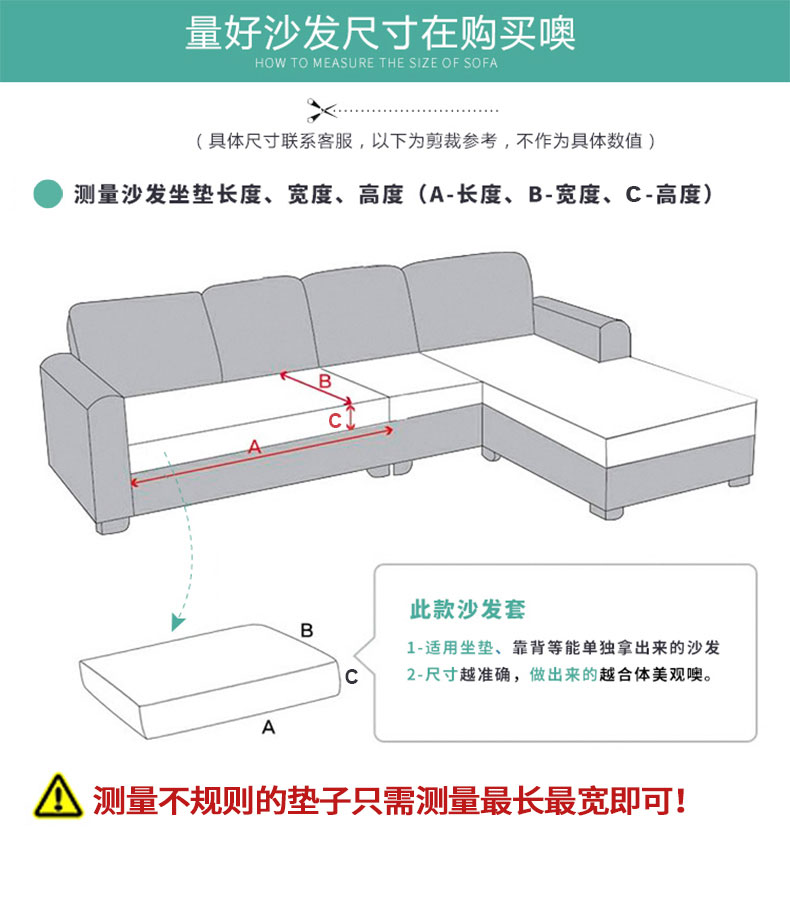 量好沙发尺寸在购买噢
HOW TO MEASURE THE SIZE OF SOFA

（具体尺寸联系客服，以下为剪裁参考，不作为具体数值）

测量沙发坐垫长度、宽度、高度（A-长度、B-宽度、C-高度）

B
C
A

B
C
A

此款沙发套
1-适用坐垫、靠背等能单独拿出来的沙发
2-尺寸越准确，做出来的越合体美观噢。

测量不规则的垫子只需测量最长最宽即可！