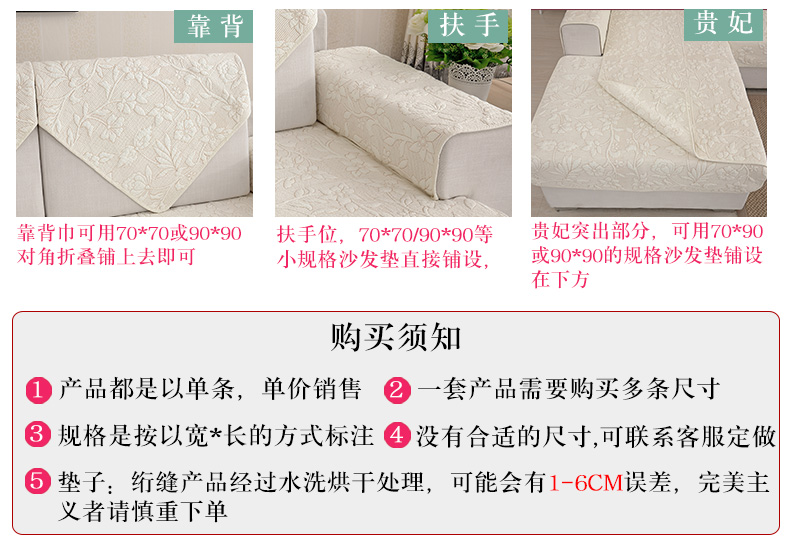 靠背

靠背巾可用70*70或90*90对角折叠铺上去即可

扶手

扶手位，70*70/90*90等小规格沙发垫直接铺设，

贵妃

贵妃突出部分，可用70*90或90*90的规格沙发垫铺设在下方

购买须知

1 产品都是以单条，单价销售
2 一套产品需要购买多条尺寸
3 规格是按以宽*长的方式标注
4 没有合适的尺寸,可联系客服定做
5 垫子：绗缝产品经过水洗烘干处理，可能会有1-6CM误差，完美主义者请慎重下单