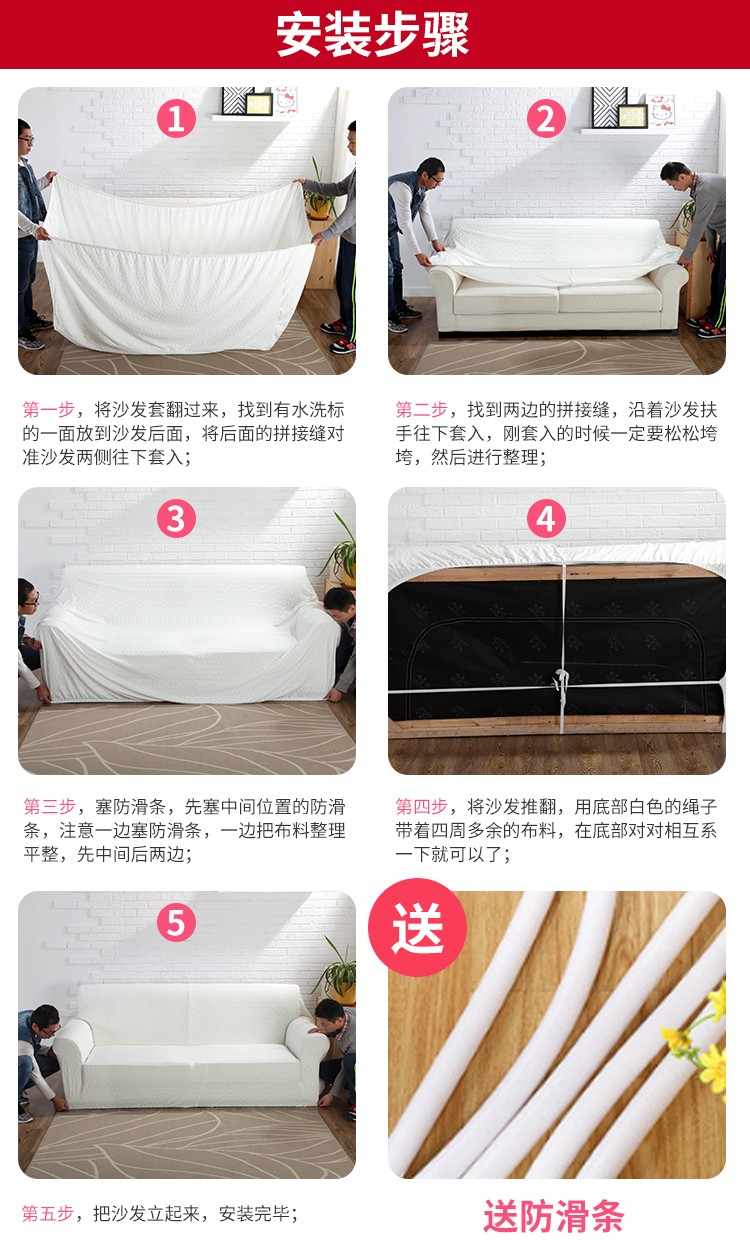 安装步骤

1

第一步，将沙发套翻过来，找到有水洗标的一面放到沙发后面，将后面的拼接缝对准沙发两侧往下套入；

2

第二步，找到两边的拼接缝，沿着沙发扶手往下套入，刚套入的时候一定要松松垮垮，然后进行整理；

3

第三步，塞防滑条，先塞中间位置的防滑条，注意一边塞防滑条，一边把布料整理平整，先中间后两边；

4

第四步，将沙发推翻，用底部白色的绳子带着四周多余的布料，在底部对对相互系一下就可以了；

5

第五步，把沙发立起来，安装完毕；

送

送防滑条