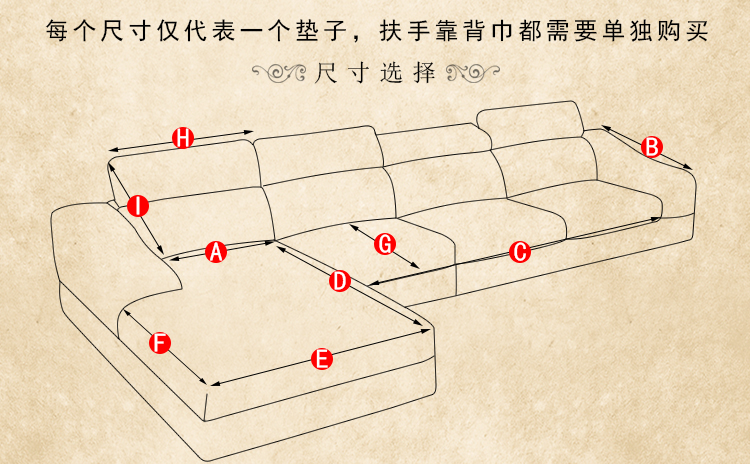 每个尺寸仅代表一个垫子，扶手靠背巾都需要单独购买

尺寸选择

H

B

I

A

G

C

D

F

E