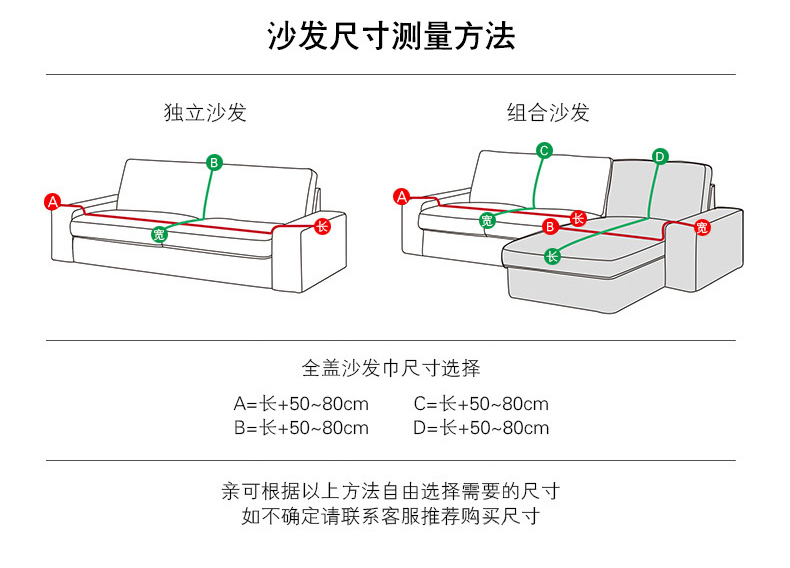 沙发尺寸测量方法

独立沙发

B
A
宽
长

组合沙发

C
D
A
宽
长
B
宽
长

全盖沙发巾尺寸选择

A=长+50~80cm
B=长+50~80cm

C=长+50~80cm
D=长+50~80cm

亲可根据以上方法自由选择需要的尺寸
如不确定请联系客服推荐购买尺寸