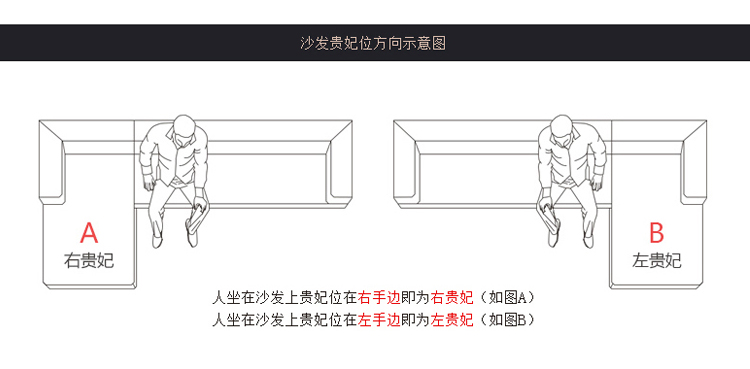 沙发贵妃位方向示意图

A
右贵妃

B
左贵妃

人坐在沙发上贵妃位在右手边即为右贵妃（如图A）
人坐在沙发上贵妃位在左手边即为左贵妃（如图B）