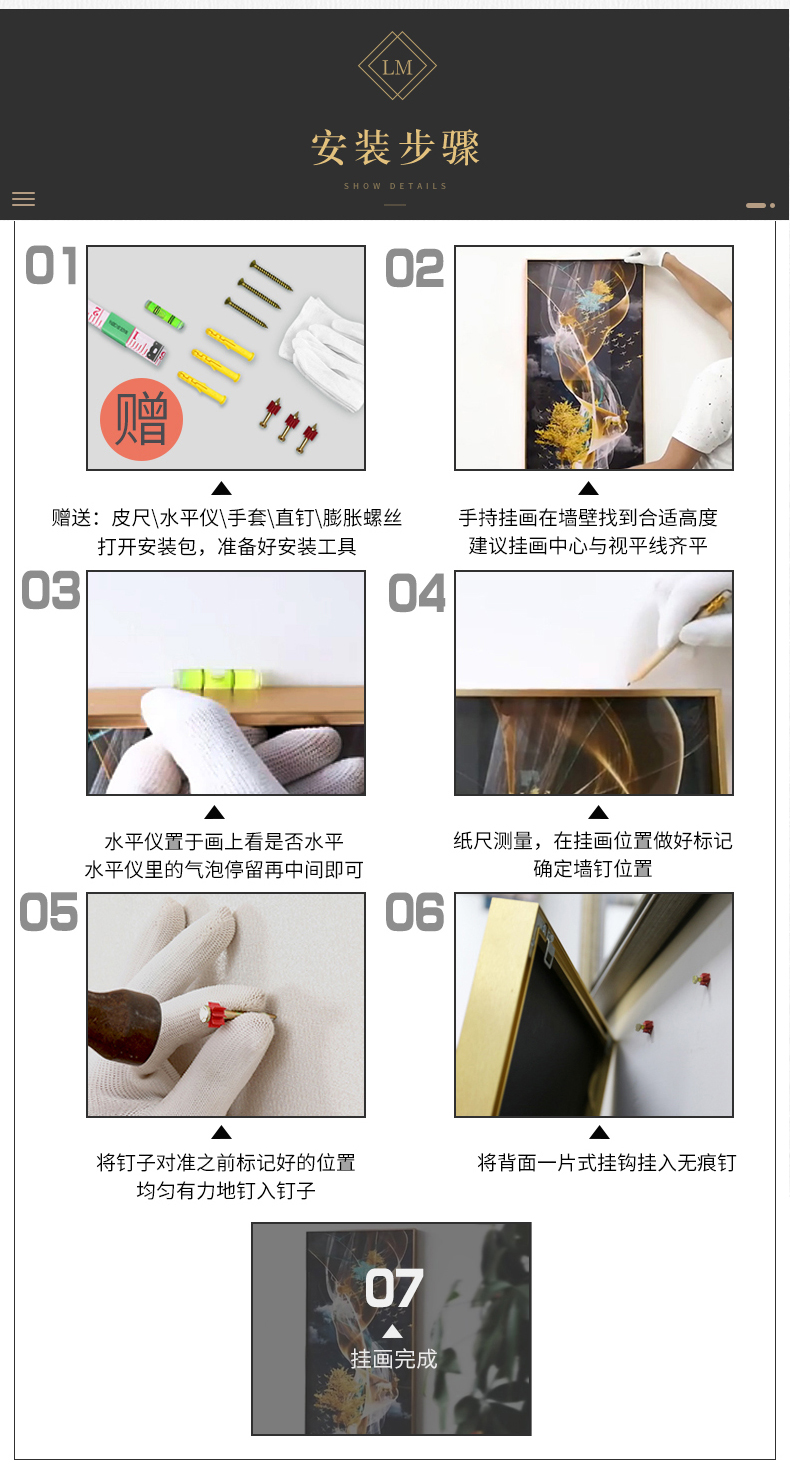 LM

安装步骤

SHOW DETAILS

01

赠

赠送：皮尺\水平仪\手套\直钉\膨胀螺丝
打开安装包，准备好安装工具

02

手持挂画在墙壁找到合适高度
建议挂画中心与视平线齐平

03

水平仪置于画上看是否水平
水平仪里的气泡停留再中间即可

04

纸尺测量，在挂画位置做好标记
确定墙钉位置

05

将钉子对准之前标记好的位置
均匀有力地钉入钉子

06

将背面一片式挂钩挂入无痕钉

07

挂画完成