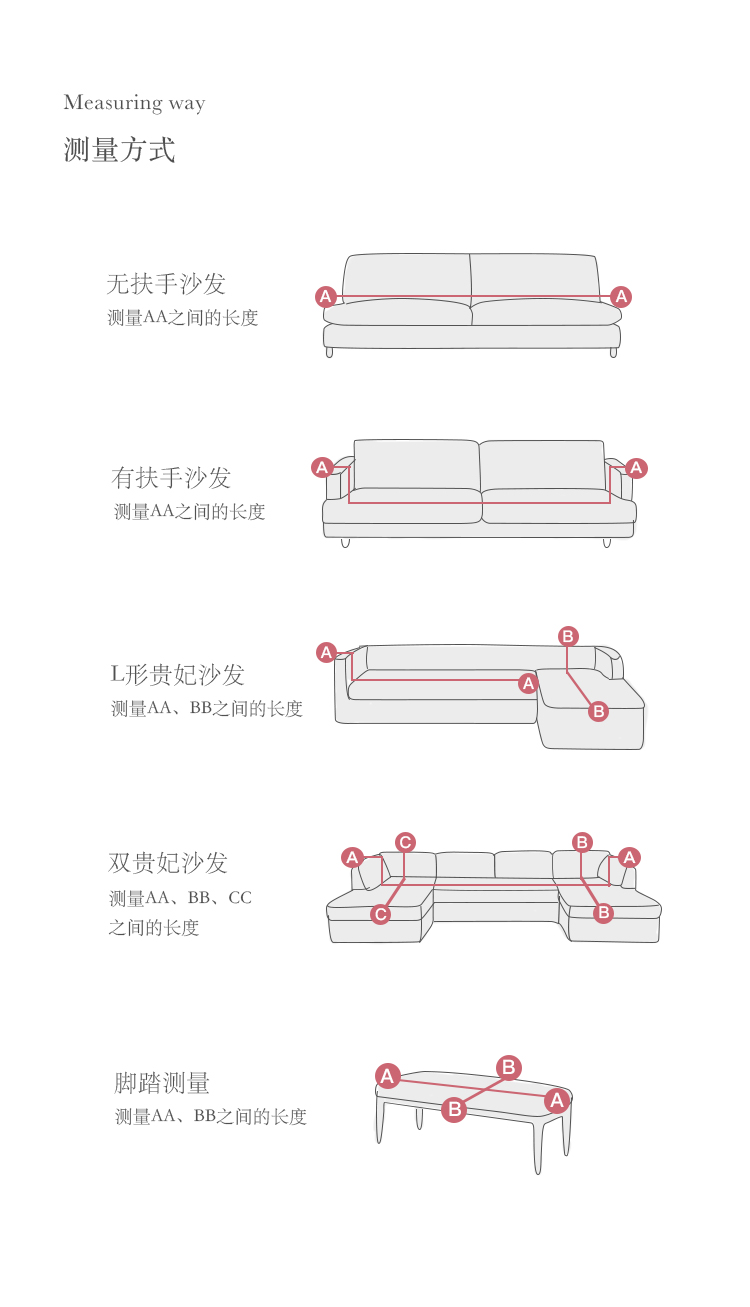 Measuring way
测量方式

无扶手沙发
测量AA之间的长度

A A

有扶手沙发
测量AA之间的长度

A A

L形贵妃沙发
测量AA、BB之间的长度

A B A B

双贵妃沙发
测量AA、BB、CC之间的长度

A C B A C B

脚踏测量
测量AA、BB之间的长度

A B B A