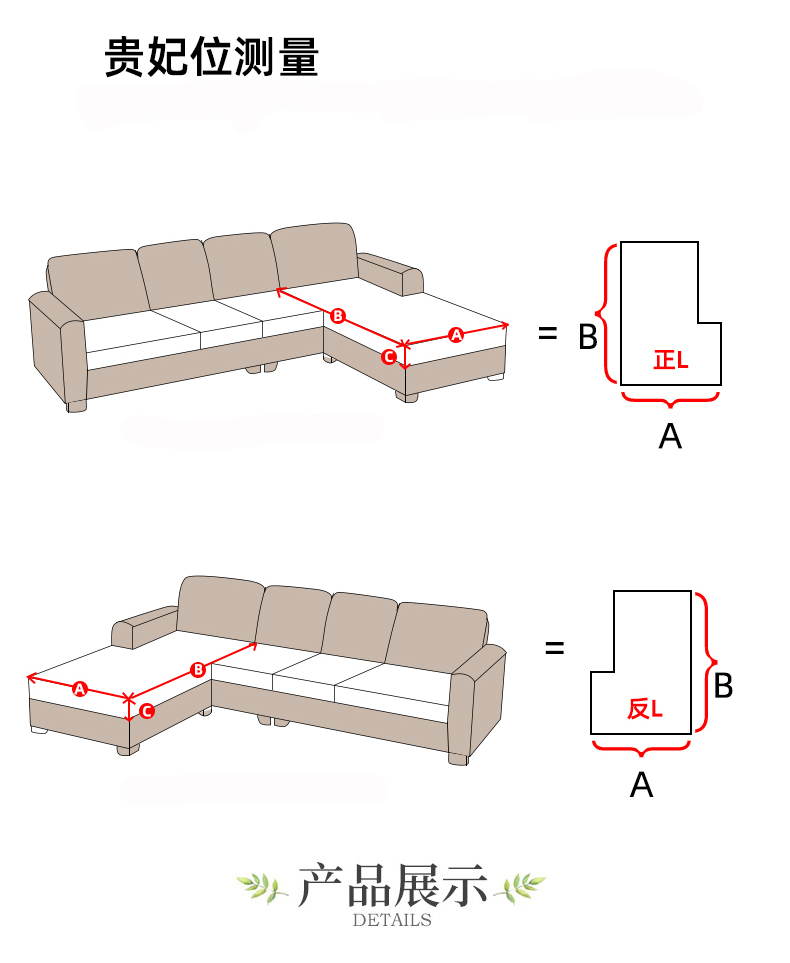 贵妃位测量

B
A
C
=
B
正L
A

A
B
C
=
反L
B
A

产品展示
DETAILS