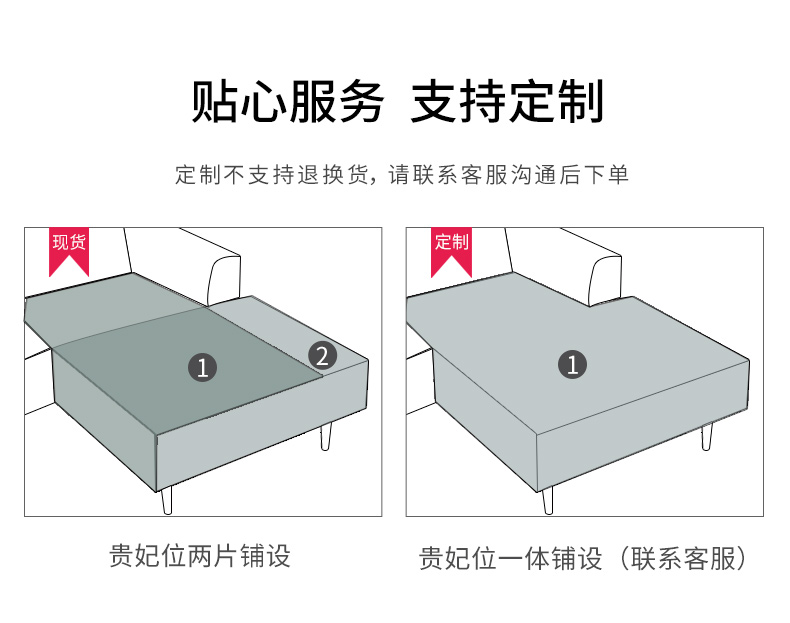 贴心服务 支持定制

定制不支持退换货，请联系客服沟通后下单

现货

1

2

贵妃位两片铺设

定制

1

贵妃位一体铺设（联系客服）