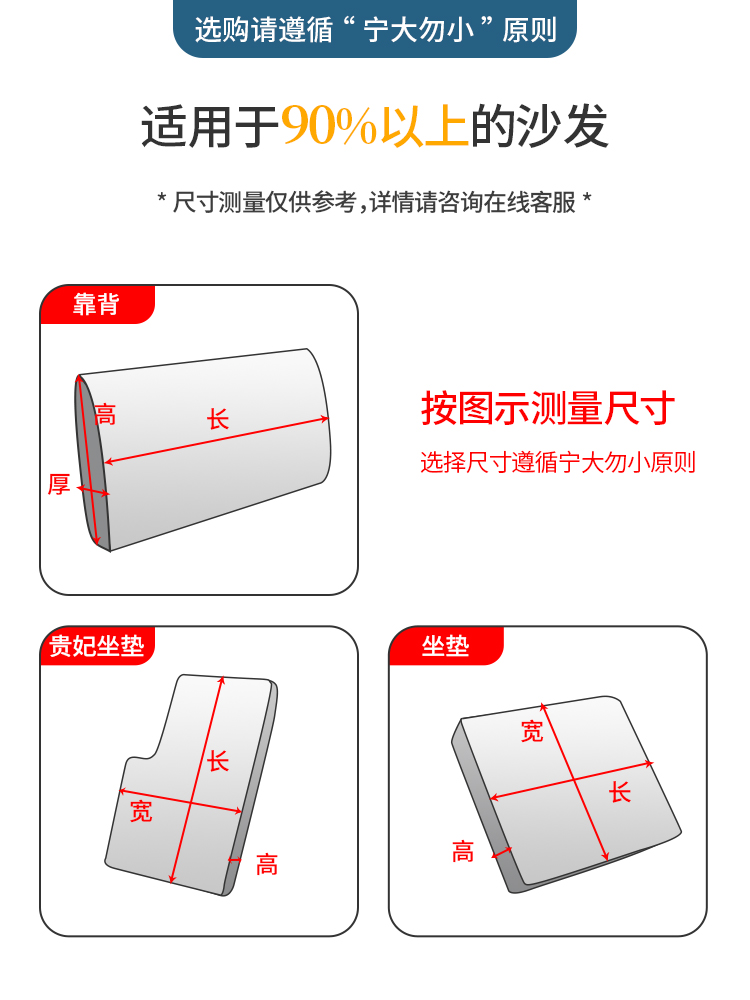 选购请遵循“宁大勿小”原则

适用于90%以上的沙发

* 尺寸测量仅供参考，详情请咨询在线客服 *

靠背

高
长
厚

按图示测量尺寸

选择尺寸遵循宁大勿小原则

贵妃坐垫

长
宽
高

坐垫

宽
长
高